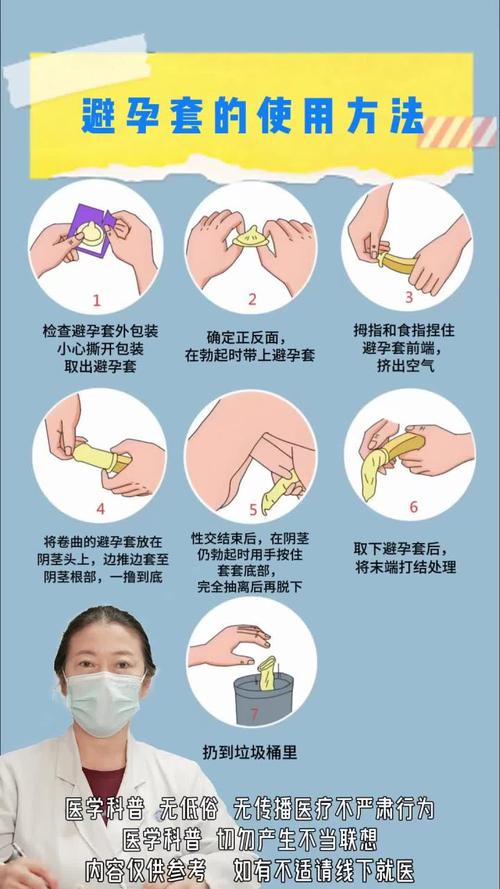 避孕套的使用方法

1
检查避孕套外包装
小心撕开包装
取出避孕套

2
确定正反面，
在勃起时带上避孕套

3
拇指和食指捏住
避孕套前端，
挤出空气

4
将卷曲的避孕套放在
阴茎头上，边推边套至
阴茎根部，一撸到底

5
性交结束后，在阴茎
仍勃起时用手按住
套套底部，
完全抽离后再脱下

6
取下避孕套后，
将末端打结处理

7
扔到垃圾桶里

医学科普 无低俗 无传播医疗不严肃行为
医学科普 切勿产生不当联想
内容仅供参考 如有不适请线下就医